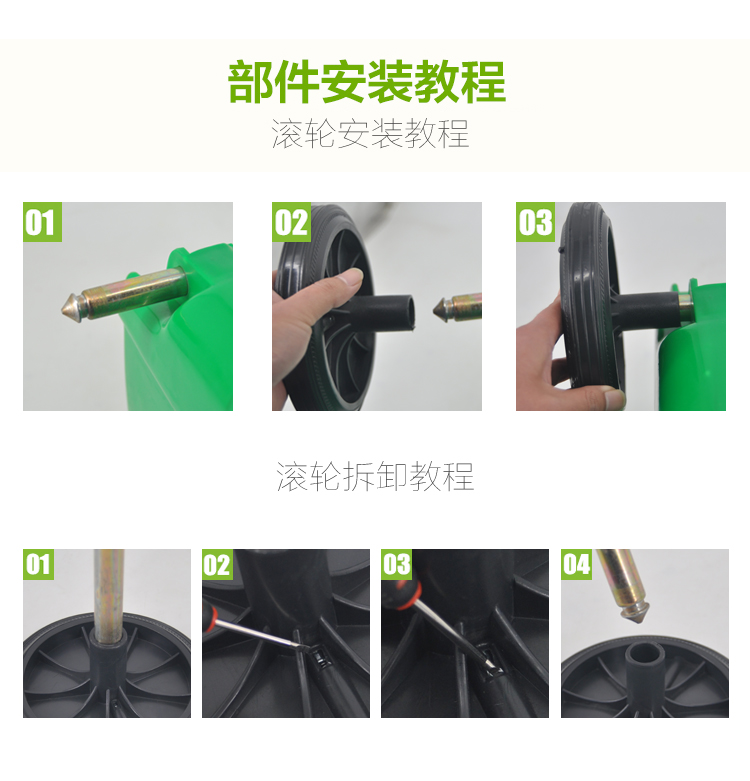 部件安装教程

滚轮安装教程

01

02

03

滚轮拆卸教程

01

02

03

04